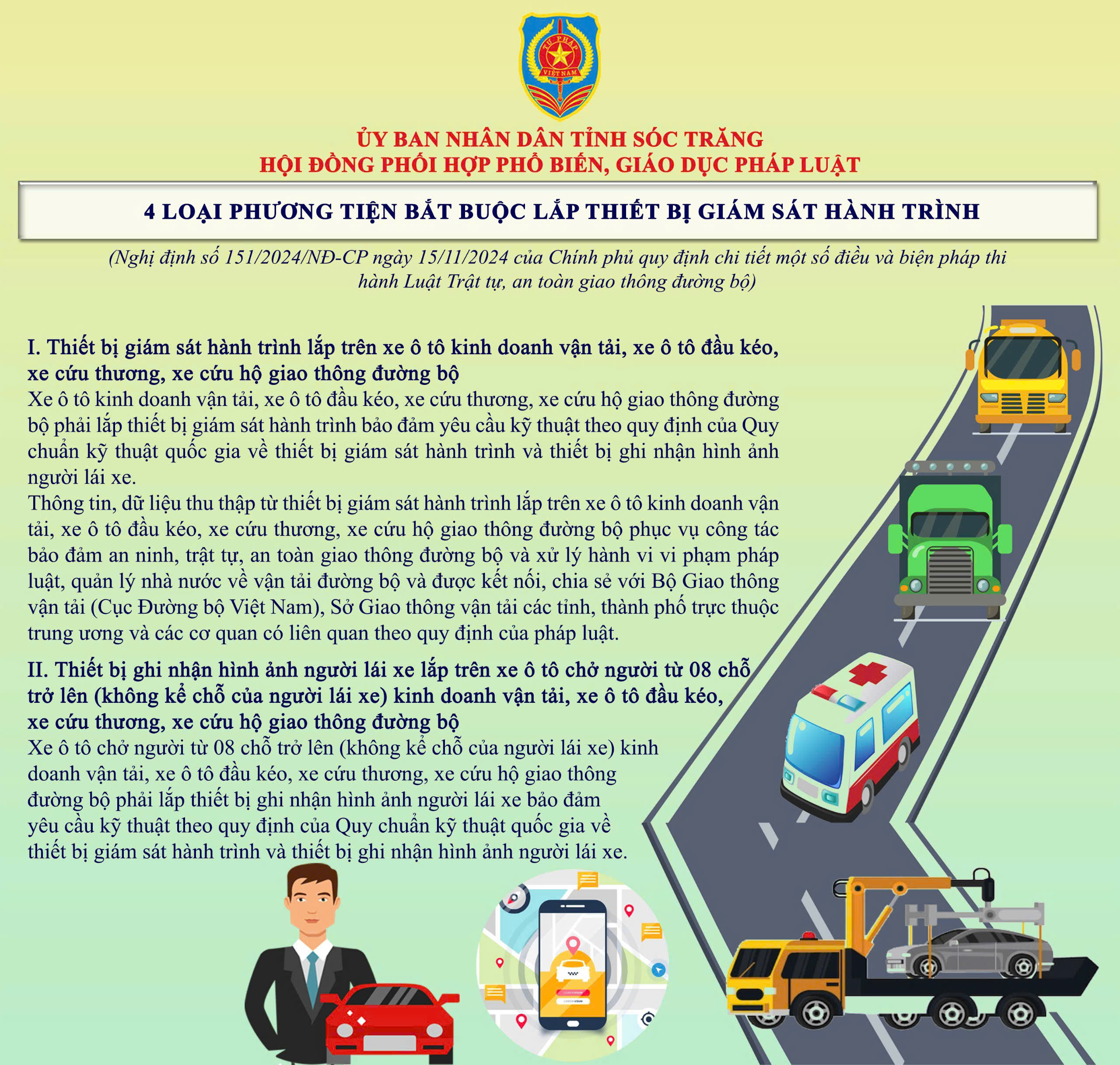 TƯ PHÁP
VIỆT NAM

ỦY BAN NHÂN DÂN TỈNH SÓC TRĂNG
HỘI ĐỒNG PHỐI HỢP PHỔ BIẾN, GIÁO DỤC PHÁP LUẬT

4 LOẠI PHƯƠNG TIỆN BẮT BUỘC LẮP THIẾT BỊ GIÁM SÁT HÀNH TRÌNH

(Nghị định số 151/2024/NĐ-CP ngày 15/11/2024 của Chính phủ quy định chi tiết một số điều và biện pháp thi hành Luật Trật tự, an toàn giao thông đường bộ)

I. Thiết bị giám sát hành trình lắp trên xe ô tô kinh doanh vận tải, xe ô tô đầu kéo, xe cứu thương, xe cứu hộ giao thông đường bộ
Xe ô tô kinh doanh vận tải, xe ô tô đầu kéo, xe cứu thương, xe cứu hộ giao thông đường bộ phải lắp thiết bị giám sát hành trình bảo đảm yêu cầu kỹ thuật theo quy định của Quy chuẩn kỹ thuật quốc gia về thiết bị giám sát hành trình và thiết bị ghi nhận hình ảnh người lái xe.
Thông tin, dữ liệu thu thập từ thiết bị giám sát hành trình lắp trên xe ô tô kinh doanh vận tải, xe ô tô đầu kéo, xe cứu thương, xe cứu hộ giao thông đường bộ phục vụ công tác bảo đảm an ninh, trật tự, an toàn giao thông đường bộ và xử lý hành vi vi phạm pháp luật, quản lý nhà nước về vận tải đường bộ và được kết nối, chia sẻ với Bộ Giao thông vận tải (Cục Đường bộ Việt Nam), Sở Giao thông vận tải các tỉnh, thành phố trực thuộc trung ương và các cơ quan có liên quan theo quy định của pháp luật.

II. Thiết bị ghi nhận hình ảnh người lái xe lắp trên xe ô tô chở người từ 08 chỗ trở lên (không kể chỗ của người lái xe) kinh doanh vận tải, xe ô tô đầu kéo, xe cứu thương, xe cứu hộ giao thông đường bộ
Xe ô tô chở người từ 08 chỗ trở lên (không kể chỗ của người lái xe) kinh doanh vận tải, xe ô tô đầu kéo, xe cứu thương, xe cứu hộ giao thông đường bộ phải lắp thiết bị ghi nhận hình ảnh người lái xe bảo đảm yêu cầu kỹ thuật theo quy định của Quy chuẩn kỹ thuật quốc gia về thiết bị giám sát hành trình và thiết bị ghi nhận hình ảnh người lái xe.