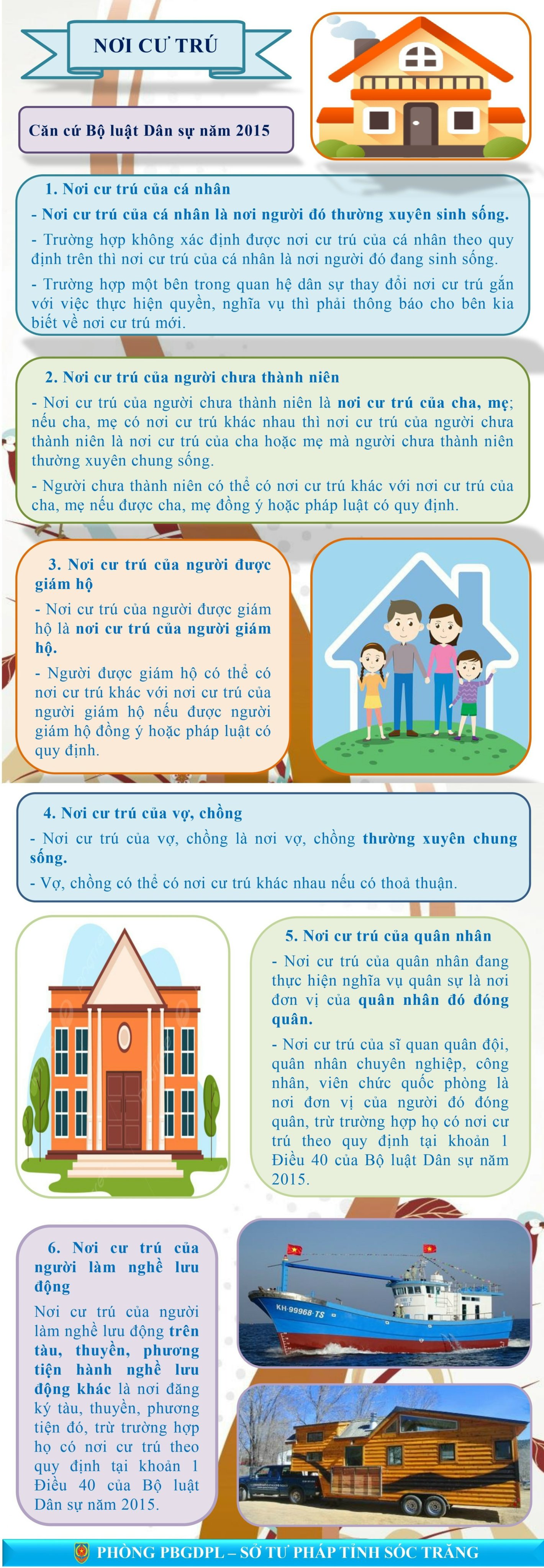 NƠI CƯ TRÚ

Căn cứ Bộ luật Dân sự năm 2015

1. Nơi cư trú của cá nhân

- Nơi cư trú của cá nhân là nơi người đó thường xuyên sinh sống.

- Trường hợp không xác định được nơi cư trú của cá nhân theo quy định trên thì nơi cư trú của cá nhân là nơi người đó đang sinh sống.

- Trường hợp một bên trong quan hệ dân sự thay đổi nơi cư trú gắn với việc thực hiện quyền, nghĩa vụ thì phải thông báo cho bên kia biết về nơi cư trú mới.

2. Nơi cư trú của người chưa thành niên

- Nơi cư trú của người chưa thành niên là nơi cư trú của cha, mẹ; nếu cha, mẹ có nơi cư trú khác nhau thì nơi cư trú của người chưa thành niên là nơi cư trú của cha hoặc mẹ mà người chưa thành niên thường xuyên chung sống.

- Người chưa thành niên có thể có nơi cư trú khác với nơi cư trú của cha, mẹ nếu được cha, mẹ đồng ý hoặc pháp luật có quy định.

3. Nơi cư trú của người được giám hộ

- Nơi cư trú của người được giám hộ là nơi cư trú của người giám hộ.

- Người được giám hộ có thể có nơi cư trú khác với nơi cư trú của người giám hộ nếu được người giám hộ đồng ý hoặc pháp luật có quy định.

4. Nơi cư trú của vợ, chồng

- Nơi cư trú của vợ, chồng là nơi vợ, chồng thường xuyên chung sống.

- Vợ, chồng có thể có nơi cư trú khác nhau nếu có thoả thuận.

5. Nơi cư trú của quân nhân

- Nơi cư trú của quân nhân đang thực hiện nghĩa vụ quân sự là nơi đơn vị của quân nhân đó đóng quân.

- Nơi cư trú của sĩ quan quân đội, quân nhân chuyên nghiệp, công nhân, viên chức quốc phòng là nơi đơn vị của người đó đóng quân, trừ trường hợp họ có nơi cư trú theo quy định tại khoản 1 Điều 40 của Bộ luật Dân sự năm 2015.

6. Nơi cư trú của người làm nghề lưu động

Nơi cư trú của người làm nghề lưu động trên tàu, thuyền, phương tiện hành nghề lưu động khác là nơi đăng ký tàu, thuyền, phương tiện đó, trừ trường hợp họ có nơi cư trú theo quy định tại khoản 1 Điều 40 của Bộ luật Dân sự năm 2015.

KH-99968-TS

PHÒNG PBGDPL – SỞ TƯ PHÁP TỈNH SÓC TRĂNG