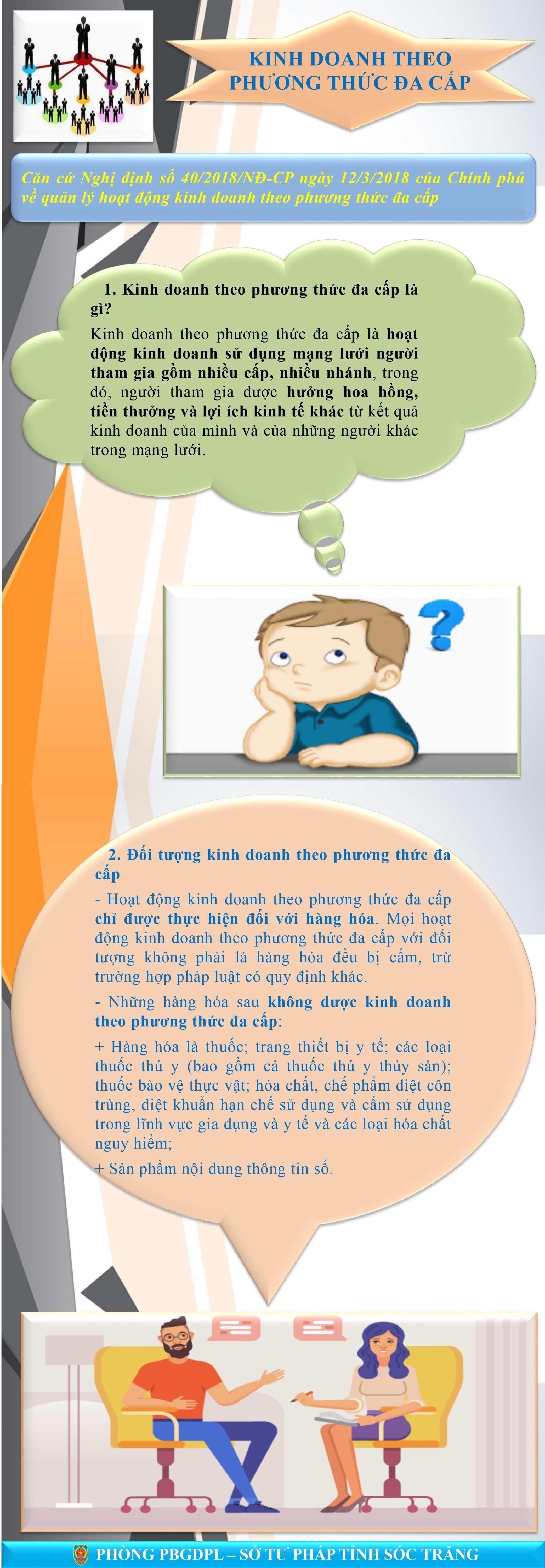 KINH DOANH THEO PHƯƠNG THỨC ĐA CẤP

Căn cứ Nghị định số 40/2018/NĐ-CP ngày 12/3/2018 của Chính phủ về quản lý hoạt động kinh doanh theo phương thức đa cấp

1. Kinh doanh theo phương thức đa cấp là gì?

Kinh doanh theo phương thức đa cấp là hoạt động kinh doanh sử dụng mạng lưới người tham gia gồm nhiều cấp, nhiều nhánh, trong đó, người tham gia được hưởng hoa hồng, tiền thưởng và lợi ích kinh tế khác từ kết quả kinh doanh của mình và của những người khác trong mạng lưới.

2. Đối tượng kinh doanh theo phương thức đa cấp

- Hoạt động kinh doanh theo phương thức đa cấp chỉ được thực hiện đối với hàng hóa. Mọi hoạt động kinh doanh theo phương thức đa cấp với đối tượng không phải là hàng hóa đều bị cấm, trừ trường hợp pháp luật có quy định khác.

- Những hàng hóa sau không được kinh doanh theo phương thức đa cấp:

+ Hàng hóa là thuốc; trang thiết bị y tế; các loại thuốc thú y (bao gồm cả thuốc thú y thủy sản); thuốc bảo vệ thực vật; hóa chất, chế phẩm diệt côn trùng, diệt khuẩn hạn chế sử dụng và cấm sử dụng trong lĩnh vực gia dụng và y tế và các loại hóa chất nguy hiểm;

+ Sản phẩm nội dung thông tin số.

PHÒNG PBGDPL – SỞ TƯ PHÁP TỈNH SÓC TRĂNG