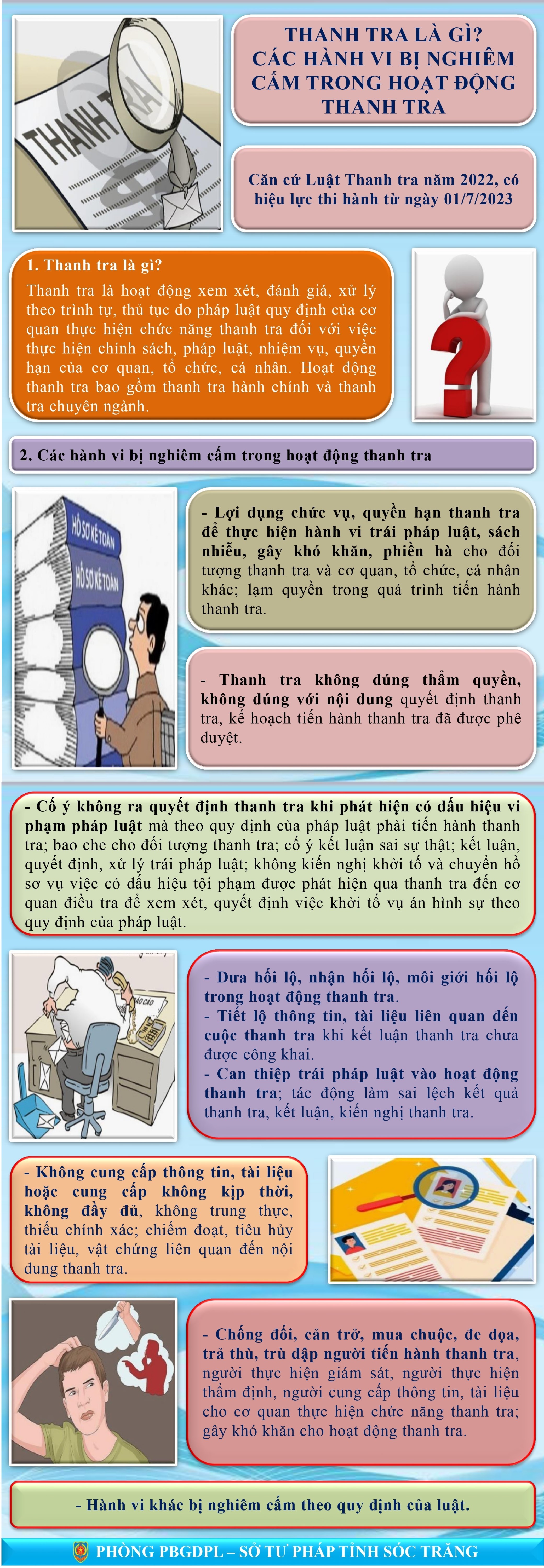 THANH TRA

THANH TRA LÀ GÌ? CÁC HÀNH VI BỊ NGHIÊM CẤM TRONG HOẠT ĐỘNG THANH TRA

Căn cứ Luật Thanh tra năm 2022, có hiệu lực thi hành từ ngày 01/7/2023

1. Thanh tra là gì?
Thanh tra là hoạt động xem xét, đánh giá, xử lý theo trình tự, thủ tục do pháp luật quy định của cơ quan thực hiện chức năng thanh tra đối với việc thực hiện chính sách, pháp luật, nhiệm vụ, quyền hạn của cơ quan, tổ chức, cá nhân. Hoạt động thanh tra bao gồm thanh tra hành chính và thanh tra chuyên ngành.

2. Các hành vi bị nghiêm cấm trong hoạt động thanh tra

HỒ SƠ KẾ TOÁN
HỒ SƠ KẾ TOÁN

- Lợi dụng chức vụ, quyền hạn thanh tra để thực hiện hành vi trái pháp luật, sách nhiễu, gây khó khăn, phiền hà cho đối tượng thanh tra và cơ quan, tổ chức, cá nhân khác; lạm quyền trong quá trình tiến hành thanh tra.

- Thanh tra không đúng thẩm quyền, không đúng với nội dung quyết định thanh tra, kế hoạch tiến hành thanh tra đã được phê duyệt.

- Cố ý không ra quyết định thanh tra khi phát hiện có dấu hiệu vi phạm pháp luật mà theo quy định của pháp luật phải tiến hành thanh tra; bao che cho đối tượng thanh tra; cố ý kết luận sai sự thật; kết luận, quyết định, xử lý trái pháp luật; không kiến nghị khởi tố và chuyển hồ sơ vụ việc có dấu hiệu tội phạm được phát hiện qua thanh tra đến cơ quan điều tra để xem xét, quyết định việc khởi tố vụ án hình sự theo quy định của pháp luật.

BÁO CÁO

- Đưa hối lộ, nhận hối lộ, môi giới hối lộ trong hoạt động thanh tra.
- Tiết lộ thông tin, tài liệu liên quan đến cuộc thanh tra khi kết luận thanh tra chưa được công khai.
- Can thiệp trái pháp luật vào hoạt động thanh tra; tác động làm sai lệch kết quả thanh tra, kết luận, kiến nghị thanh tra.

- Không cung cấp thông tin, tài liệu hoặc cung cấp không kịp thời, không đầy đủ, không trung thực, thiếu chính xác; chiếm đoạt, tiêu hủy tài liệu, vật chứng liên quan đến nội dung thanh tra.

- Chống đối, cản trở, mua chuộc, đe dọa, trả thù, trù dập người tiến hành thanh tra, người thực hiện giám sát, người thực hiện thẩm định, người cung cấp thông tin, tài liệu cho cơ quan thực hiện chức năng thanh tra; gây khó khăn cho hoạt động thanh tra.

- Hành vi khác bị nghiêm cấm theo quy định của luật.

PHÒNG PBGDPL – SỞ TƯ PHÁP TỈNH SÓC TRĂNG