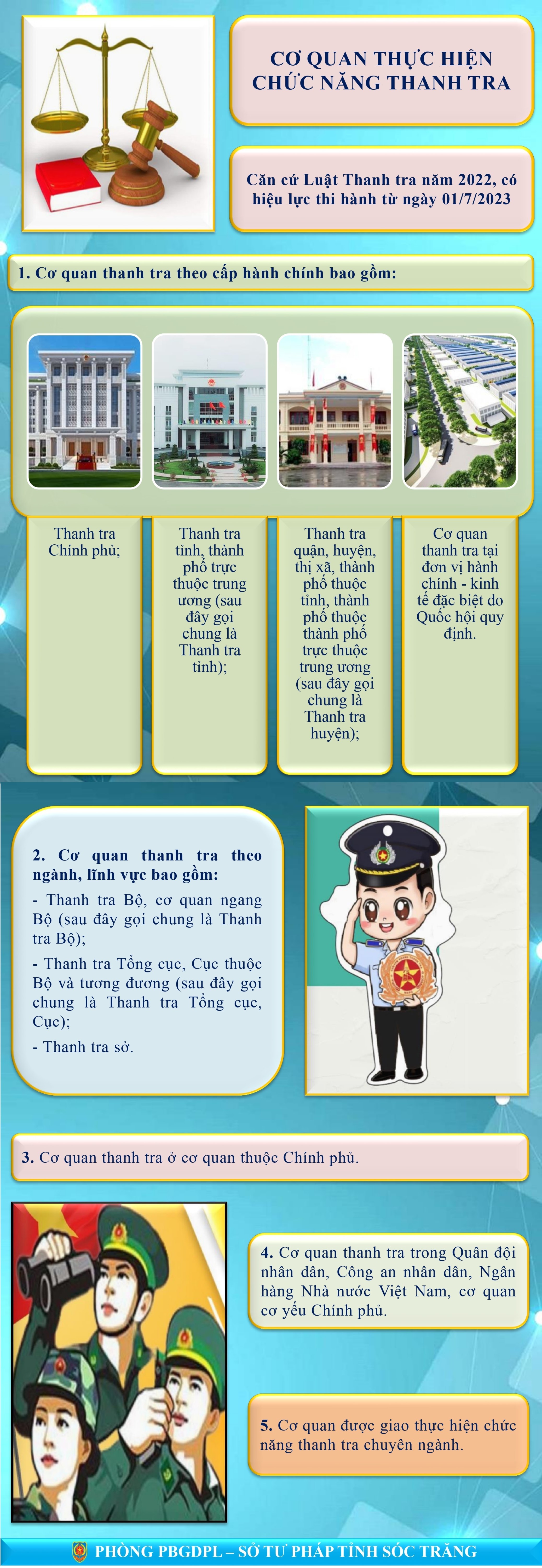 CƠ QUAN THỰC HIỆN CHỨC NĂNG THANH TRA

Căn cứ Luật Thanh tra năm 2022, có hiệu lực thi hành từ ngày 01/7/2023

1. Cơ quan thanh tra theo cấp hành chính bao gồm:

Thanh tra Chính phủ;

Thanh tra tỉnh, thành phố trực thuộc trung ương (sau đây gọi chung là Thanh tra tỉnh);

Thanh tra quận, huyện, thị xã, thành phố thuộc tỉnh, thành phố thuộc thành phố trực thuộc trung ương (sau đây gọi chung là Thanh tra huyện);

Cơ quan thanh tra tại đơn vị hành chính - kinh tế đặc biệt do Quốc hội quy định.

2. Cơ quan thanh tra theo ngành, lĩnh vực bao gồm:
- Thanh tra Bộ, cơ quan ngang Bộ (sau đây gọi chung là Thanh tra Bộ);
- Thanh tra Tổng cục, Cục thuộc Bộ và tương đương (sau đây gọi chung là Thanh tra Tổng cục, Cục);
- Thanh tra sở.

3. Cơ quan thanh tra ở cơ quan thuộc Chính phủ.

4. Cơ quan thanh tra trong Quân đội nhân dân, Công an nhân dân, Ngân hàng Nhà nước Việt Nam, cơ quan cơ yếu Chính phủ.

5. Cơ quan được giao thực hiện chức năng thanh tra chuyên ngành.

PHÒNG PBGDPL – SỞ TƯ PHÁP TỈNH SÓC TRĂNG