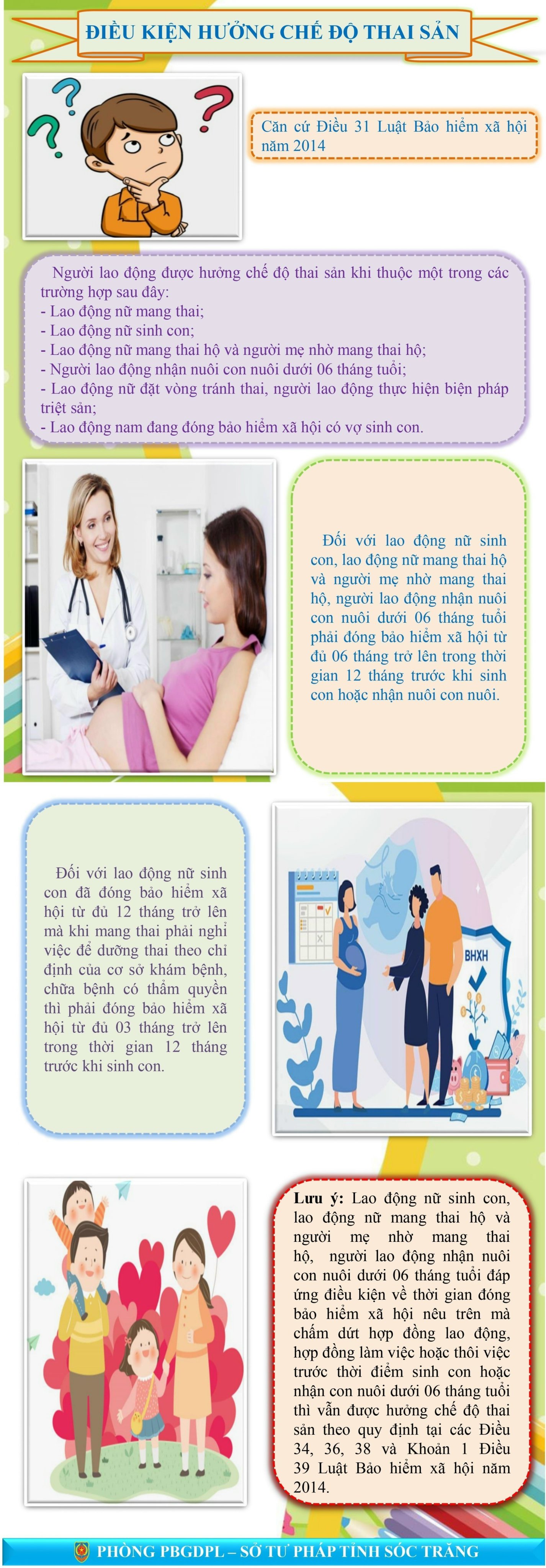 ĐIỀU KIỆN HƯỞNG CHẾ ĐỘ THAI SẢN

Căn cứ Điều 31 Luật Bảo hiểm xã hội năm 2014

Người lao động được hưởng chế độ thai sản khi thuộc một trong các trường hợp sau đây:
- Lao động nữ mang thai;
- Lao động nữ sinh con;
- Lao động nữ mang thai hộ và người mẹ nhờ mang thai hộ;
- Người lao động nhận nuôi con nuôi dưới 06 tháng tuổi;
- Lao động nữ đặt vòng tránh thai, người lao động thực hiện biện pháp triệt sản;
- Lao động nam đang đóng bảo hiểm xã hội có vợ sinh con.

Đối với lao động nữ sinh con, lao động nữ mang thai hộ và người mẹ nhờ mang thai hộ, người lao động nhận nuôi con nuôi dưới 06 tháng tuổi phải đóng bảo hiểm xã hội từ đủ 06 tháng trở lên trong thời gian 12 tháng trước khi sinh con hoặc nhận nuôi con nuôi.

Đối với lao động nữ sinh con đã đóng bảo hiểm xã hội từ đủ 12 tháng trở lên mà khi mang thai phải nghỉ việc để dưỡng thai theo chỉ định của cơ sở khám bệnh, chữa bệnh có thẩm quyền thì phải đóng bảo hiểm xã hội từ đủ 03 tháng trở lên trong thời gian 12 tháng trước khi sinh con.

BHXH

Lưu ý: Lao động nữ sinh con, lao động nữ mang thai hộ và người mẹ nhờ mang thai hộ, người lao động nhận nuôi con nuôi dưới 06 tháng tuổi đáp ứng điều kiện về thời gian đóng bảo hiểm xã hội nêu trên mà chấm dứt hợp đồng lao động, hợp đồng làm việc hoặc thôi việc trước thời điểm sinh con hoặc nhận con nuôi dưới 06 tháng tuổi thì vẫn được hưởng chế độ thai sản theo quy định tại các Điều 34, 36, 38 và Khoản 1 Điều 39 Luật Bảo hiểm xã hội năm 2014.

PHÒNG PBGDPL – SỞ TƯ PHÁP TỈNH SÓC TRĂNG