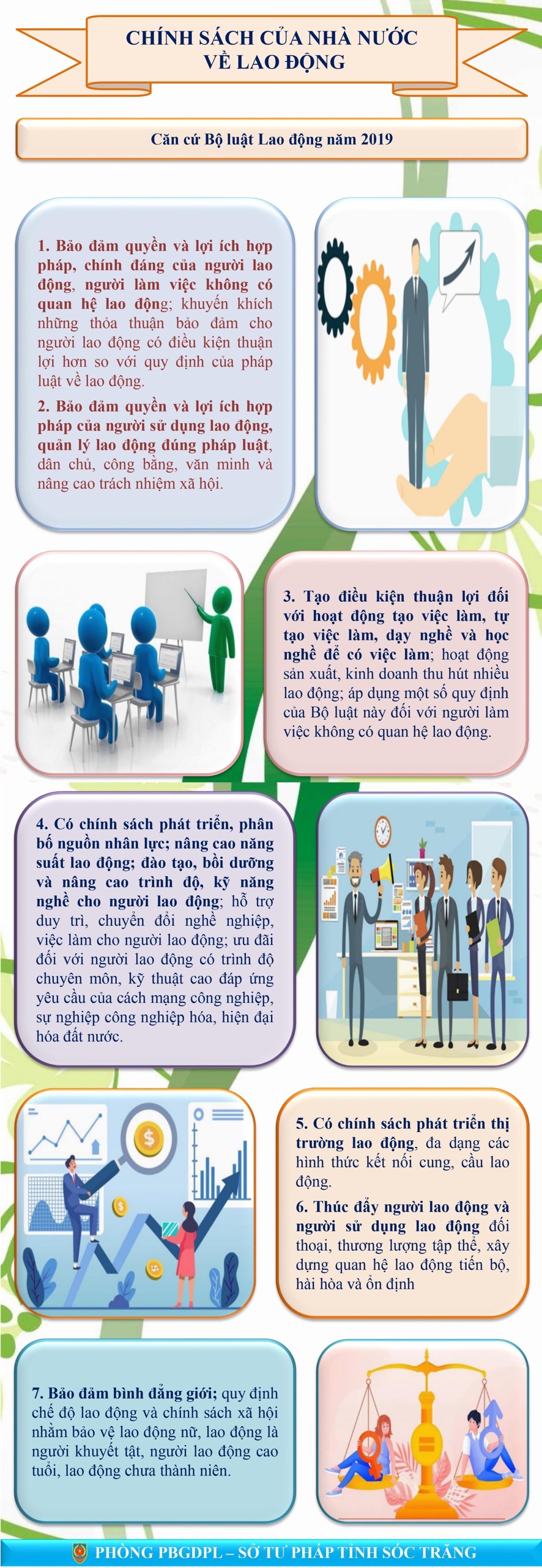 CHÍNH SÁCH CỦA NHÀ NƯỚC VỀ LAO ĐỘNG

Căn cứ Bộ luật Lao động năm 2019

1. Bảo đảm quyền và lợi ích hợp pháp, chính đáng của người lao động, người làm việc không có quan hệ lao động; khuyến khích những thỏa thuận bảo đảm cho người lao động có điều kiện thuận lợi hơn so với quy định của pháp luật về lao động.

2. Bảo đảm quyền và lợi ích hợp pháp của người sử dụng lao động, quản lý lao động đúng pháp luật, dân chủ, công bằng, văn minh và nâng cao trách nhiệm xã hội.

3. Tạo điều kiện thuận lợi đối với hoạt động tạo việc làm, tự tạo việc làm, dạy nghề và học nghề để có việc làm; hoạt động sản xuất, kinh doanh thu hút nhiều lao động; áp dụng một số quy định của Bộ luật này đối với người làm việc không có quan hệ lao động.

4. Có chính sách phát triển, phân bố nguồn nhân lực; nâng cao năng suất lao động; đào tạo, bồi dưỡng và nâng cao trình độ, kỹ năng nghề cho người lao động; hỗ trợ duy trì, chuyển đổi nghề nghiệp, việc làm cho người lao động; ưu đãi đối với người lao động có trình độ chuyên môn, kỹ thuật cao đáp ứng yêu cầu của cách mạng công nghiệp, sự nghiệp công nghiệp hóa, hiện đại hóa đất nước.

5. Có chính sách phát triển thị trường lao động, đa dạng các hình thức kết nối cung, cầu lao động.

6. Thúc đẩy người lao động và người sử dụng lao động đối thoại, thương lượng tập thể, xây dựng quan hệ lao động tiến bộ, hài hòa và ổn định

7. Bảo đảm bình đẳng giới; quy định chế độ lao động và chính sách xã hội nhằm bảo vệ lao động nữ, lao động là người khuyết tật, người lao động cao tuổi, lao động chưa thành niên.

PHÒNG PBGDPL – SỞ TƯ PHÁP TỈNH SÓC TRĂNG